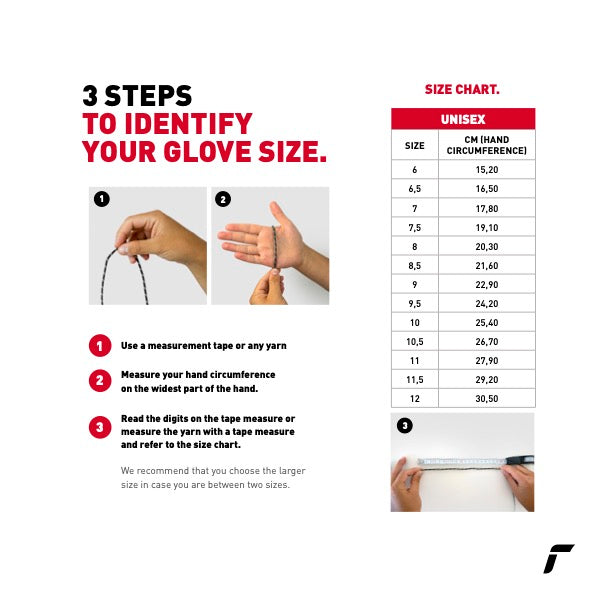 3 STEPS
TO IDENTIFY
YOUR GLOVE SIZE.

1

2

1 Use a measurement tape or any yarn

2 Measure your hand circumference on the widest part of the hand.

3 Read the digits on the tape measure or measure the yarn with a tape measure and refer to the size chart.

We recommend that you choose the larger size in case you are between two sizes.

SIZE CHART.

| UNISEX | |
|---|---|
| SIZE | CM (HAND CIRCUMFERENCE) |
| 6 | 15,20 |
| 6,5 | 16,50 |
| 7 | 17,80 |
| 7,5 | 19,10 |
| 8 | 20,30 |
| 8,5 | 21,60 |
| 9 | 22,90 |
| 9,5 | 24,20 |
| 10 | 25,40 |
| 10,5 | 26,70 |
| 11 | 27,90 |
| 11,5 | 29,20 |
| 12 | 30,50 |

3